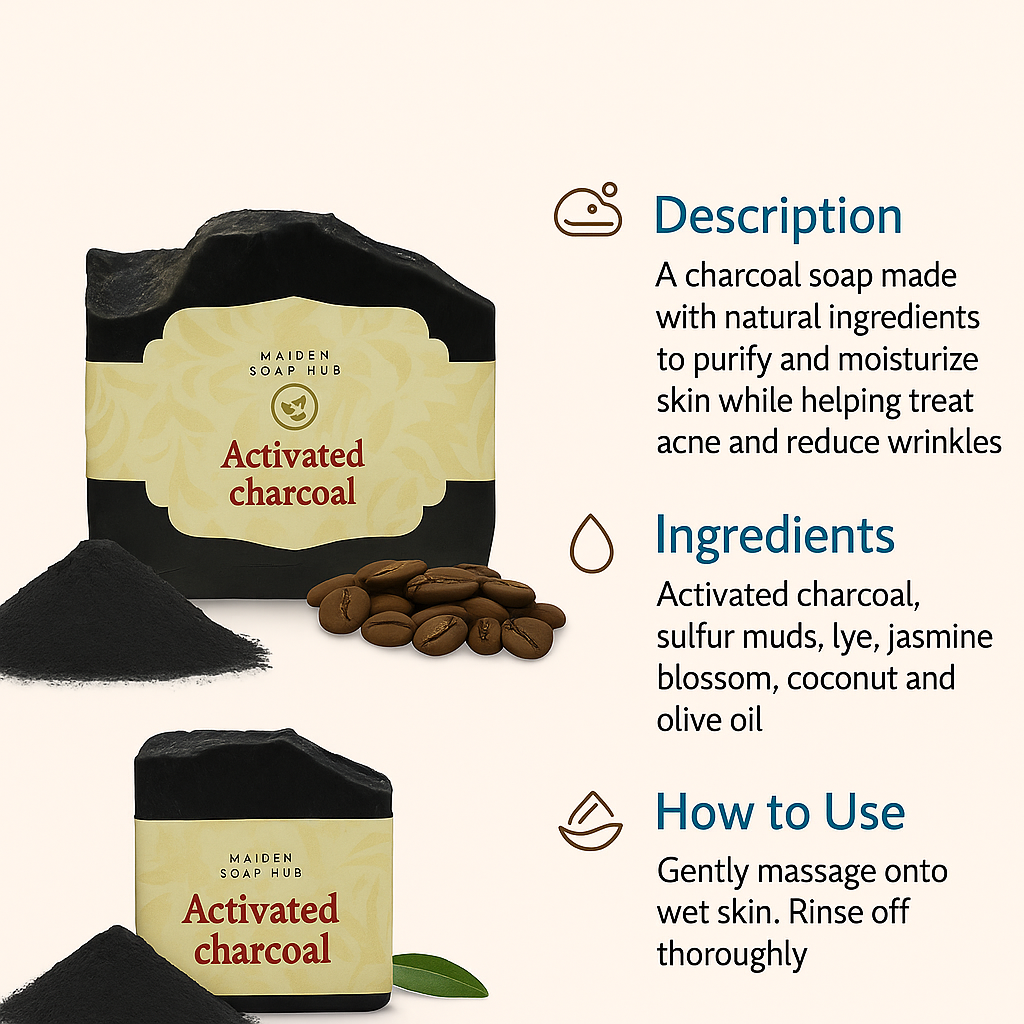 MAIDEN
SOAP HUB

Activated charcoal

MAIDEN
SOAP HUB

Activated charcoal

Description

A charcoal soap made with natural ingredients to purify and moisturize skin while helping treat acne and reduce wrinkles

Ingredients

Activated charcoal, sulfur muds, lye, jasmine blossom, coconut and olive oil

How to Use

Gently massage onto wet skin. Rinse off thoroughly