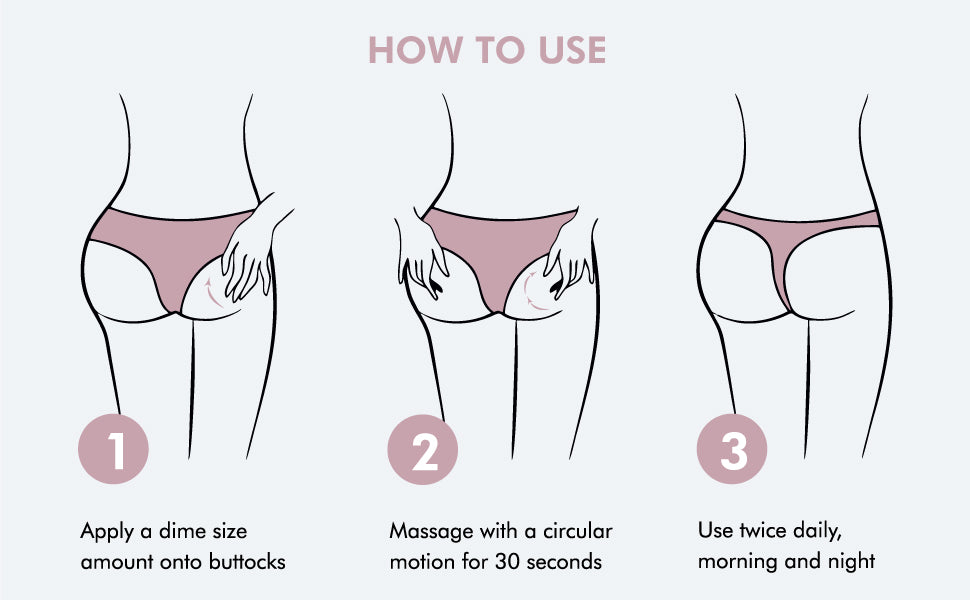 HOW TO USE

1

Apply a dime size amount onto buttocks

2

Massage with a circular motion for 30 seconds

3

Use twice daily, morning and night